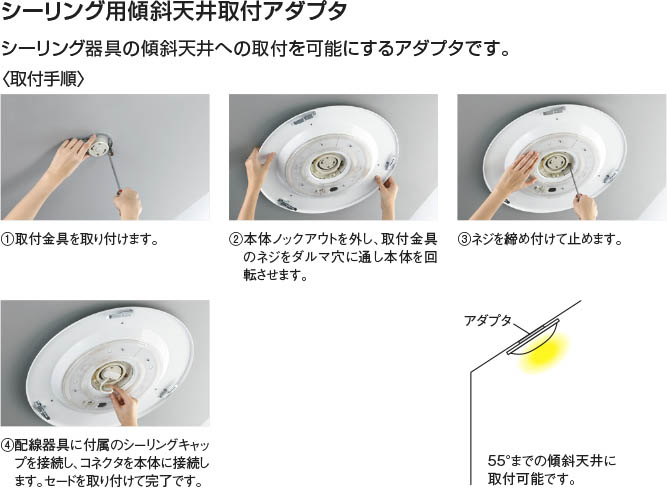 シーリング用傾斜天井取付アダプタ

シーリング器具の傾斜天井への取付を可能にするアダプタです。

〈取付手順〉

①取付金具を取り付けます。

②本体ノックアウトを外し、取付金具のネジをダルマ穴に通し本体を回転させます。

③ネジを締め付けて止めます。

④配線器具に付属のシーリングキャップを接続し、コネクタを本体に接続します。セードを取り付けて完了です。

アダプタ

55°までの傾斜天井に取付可能です。